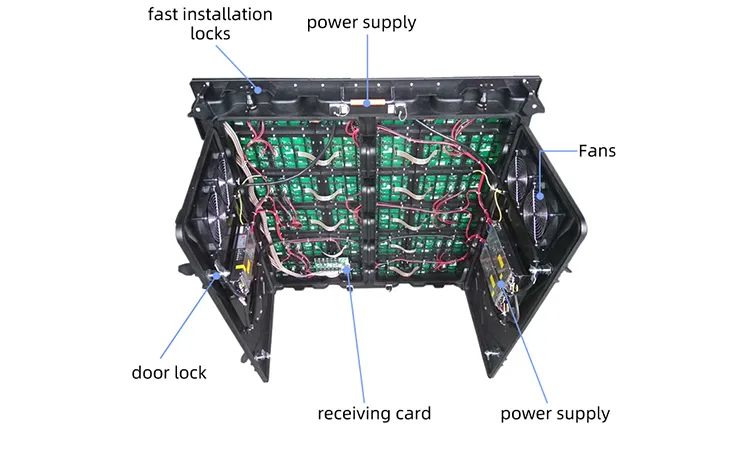 fast installation locks

power supply

Fans

door lock

receiving card

power supply