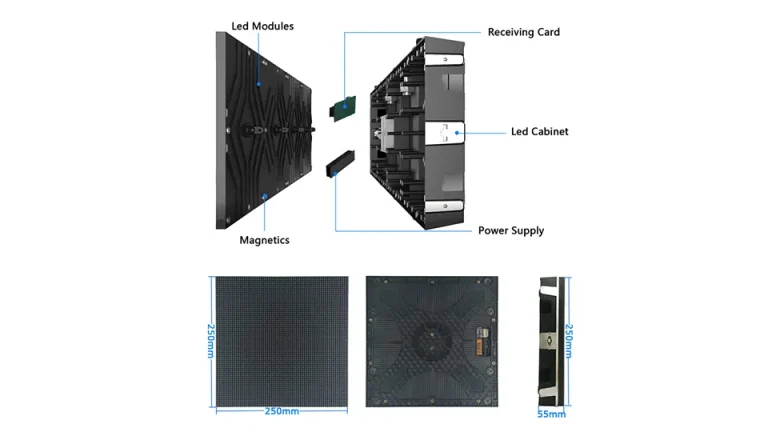 Led Modules

Receiving Card

Led Cabinet

Magnetics

Power Supply

250mm

250mm

250mm

55mm