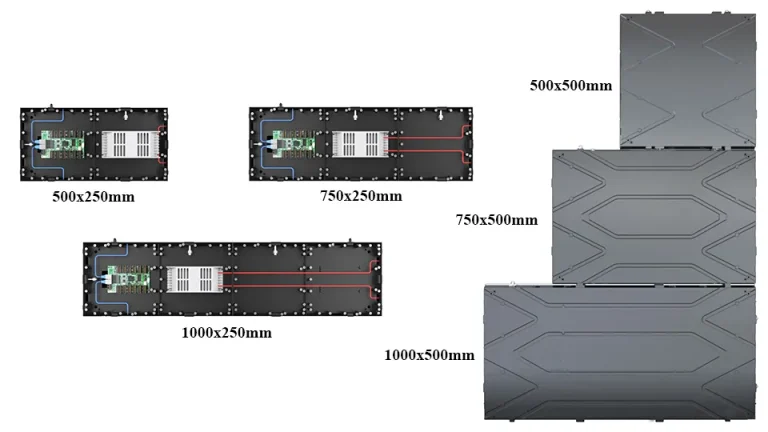 500x250mm

750x250mm

1000x250mm

500x500mm

750x500mm

1000x500mm