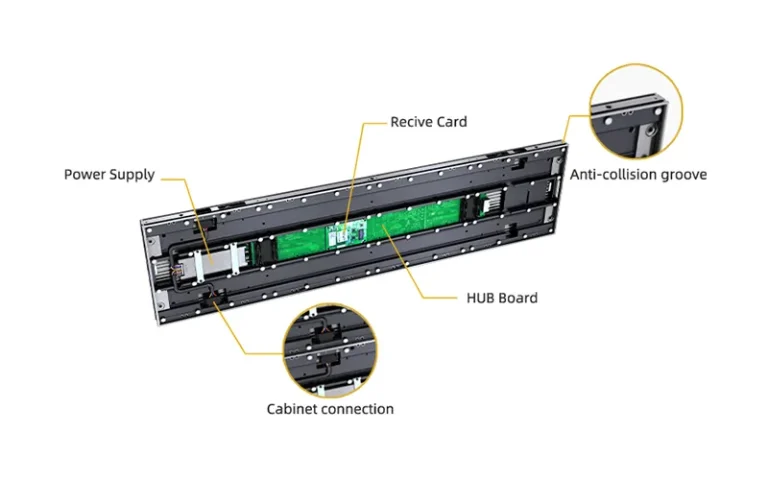 Recive Card

Power Supply

Anti-collision groove

HUB Board

Cabinet connection