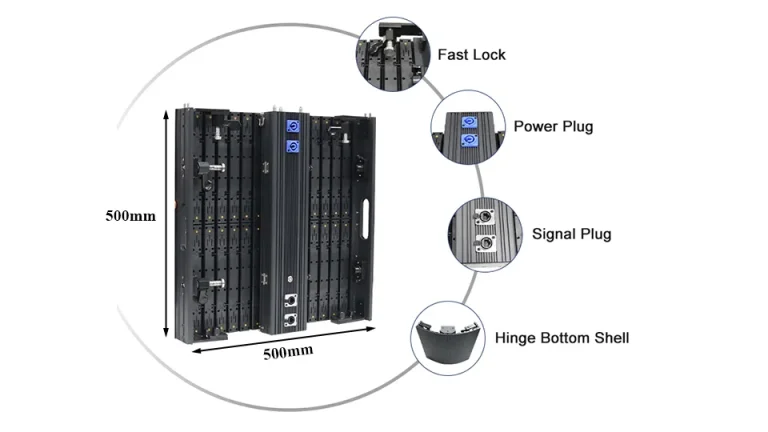 500mm

500mm

Fast Lock

Power Plug

Signal Plug

Hinge Bottom Shell